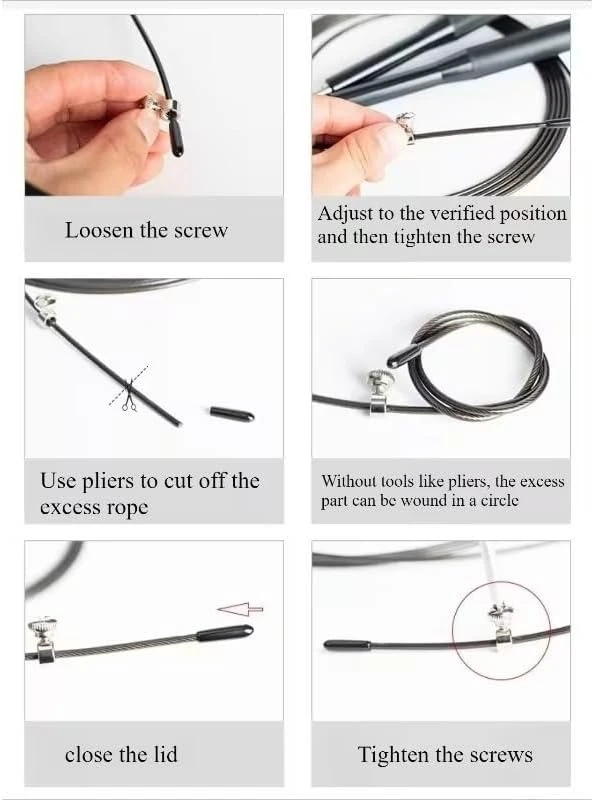 Loosen the screw

Adjust to the verified position and then tighten the screw

Use pliers to cut off the excess rope

Without tools like pliers, the excess part can be wound in a circle

close the lid

Tighten the screws