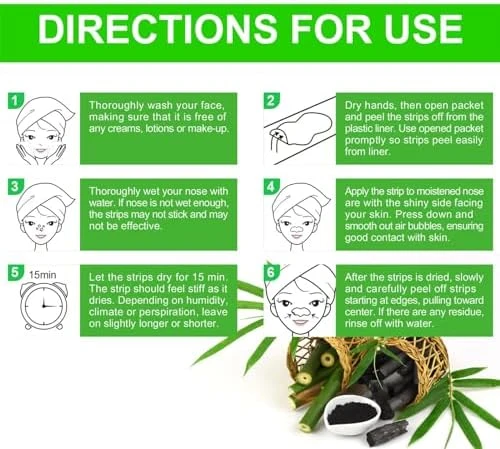 DIRECTIONS FOR USE

1

Thoroughly wash your face, making sure that it is free of any creams, lotions or make-up.

2

Dry hands, then open packet and peel the strips off from the plastic liner. Use opened packet promptly so strips peel easily from liner.

3

Thoroughly wet your nose with water. If nose is not wet enough, the strips may not stick and may not be effective.

4

Apply the strip to moistened nose are with the shiny side facing your skin. Press down and smooth out air bubbles, ensuring good contact with skin.

5

15min

Let the strips dry for 15 min. The strip should feel stiff as it dries. Depending on humidity, climate or perspiration, leave on slightly longer or shorter.

6

After the strips is dried, slowly and carefully peel off strips starting at edges, pulling toward center. If there are any residue, rinse off with water.