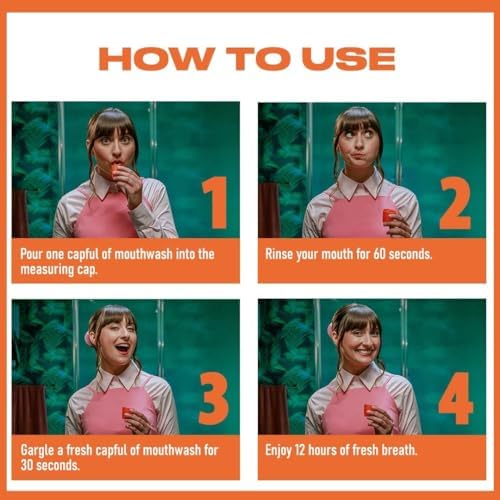 HOW TO USE

1

Pour one capful of mouthwash into the measuring cap.

2

Rinse your mouth for 60 seconds.

3

Gargle a fresh capful of mouthwash for 30 seconds.

4

Enjoy 12 hours of fresh breath.