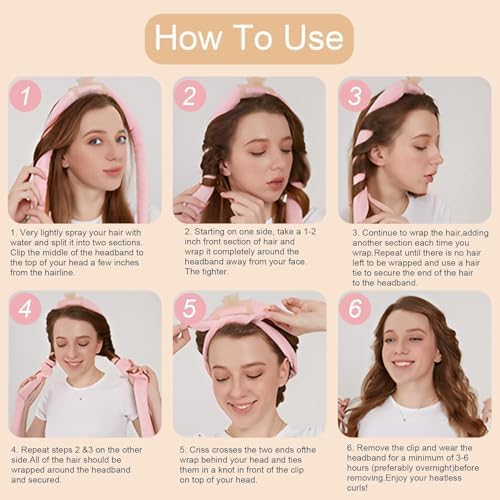 How To Use

1

1. Very lightly spray your hair with water and split it into two sections. Clip the middle of the headband to the top of your head a few inches from the hairline.

2

2. Starting on one side, take a 1-2 inch front section of hair and wrap it completely around the headband away from your face. The tighter.

3

3. Continue to wrap the hair,adding another section each time you wrap.Repeat until there is no hair left to be wrapped and use a hair tie to secure the end of the hair to the headband.

4

4. Repeat steps 2 &3 on the other side.All of the hair should be wrapped around the headband and secured.

5

5. Criss crosses the two ends ofthe wrap behind your head and ties them in a knot in front of the clip on top of your head.

6

6. Remove the clip and wear the headband for a minimum of 3-6 hours (preferably overnight)before removing.Enjoy your heatless curls!