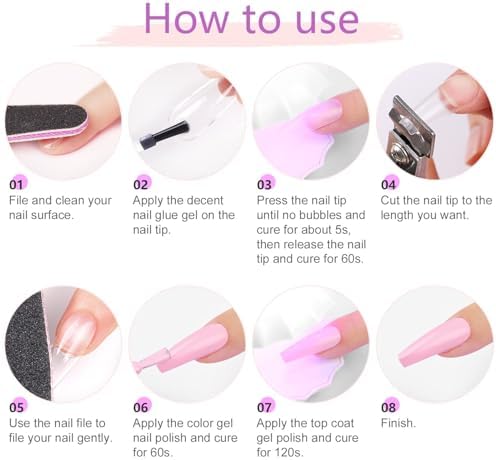 How to use

01
File and clean your nail surface.

02
Apply the decent nail glue gel on the nail tip.

03
Press the nail tip until no bubbles and cure for about 5s, then release the nail tip and cure for 60s.

04
Cut the nail tip to the length you want.

05
Use the nail file to file your nail gently.

06
Apply the color gel nail polish and cure for 60s.

07
Apply the top coat gel polish and cure for 120s.

08
Finish.