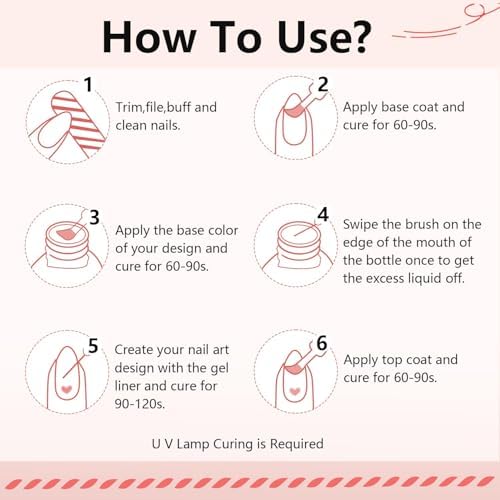 How To Use?

1
Trim,file,buff and clean nails.

2
Apply base coat and cure for 60-90s.

3
Apply the base color of your design and cure for 60-90s.

4
Swipe the brush on the edge of the mouth of the bottle once to get the excess liquid off.

5
Create your nail art design with the gel liner and cure for 90-120s.

6
Apply top coat and cure for 60-90s.

U V Lamp Curing is Required