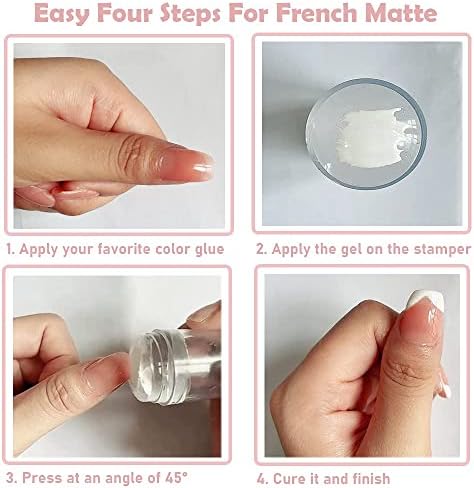 Easy Four Steps For French Matte

1. Apply your favorite color glue

2. Apply the gel on the stamper

3. Press at an angle of 45°

4. Cure it and finish