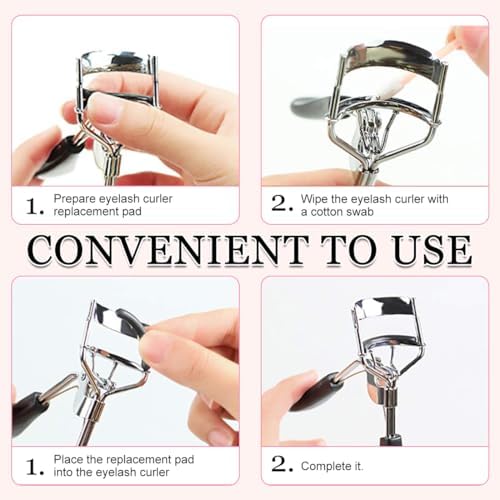 1. Prepare eyelash curler replacement pad

2. Wipe the eyelash curler with a cotton swab

CONVENIENT TO USE

1. Place the replacement pad into the eyelash curler

2. Complete it.