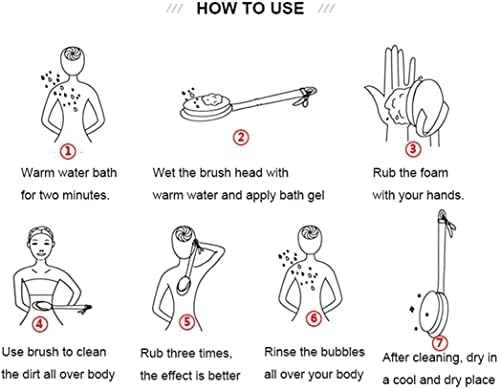 /// HOW TO USE ///

1
Warm water bath for two minutes.

2
Wet the brush head with warm water and apply bath gel

3
Rub the foam with your hands.

4
Use brush to clean the dirt all over body

5
Rub three times, the effect is better

6
Rinse the bubbles all over your body

7
After cleaning, dry in a cool and dry place