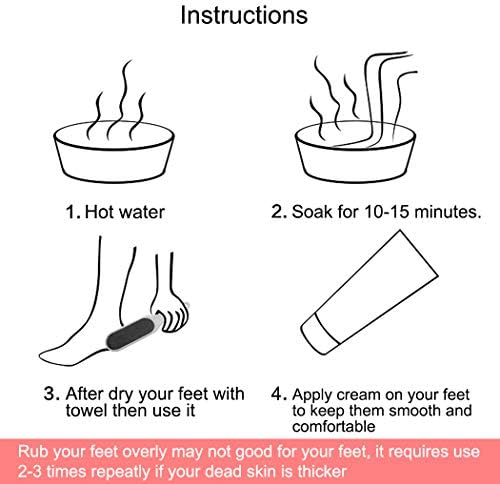 Instructions

1. Hot water

2. Soak for 10-15 minutes.

3. After dry your feet with towel then use it

4. Apply cream on your feet to keep them smooth and comfortable

Rub your feet overly may not good for your feet, it requires use 2-3 times repeatly if your dead skin is thicker